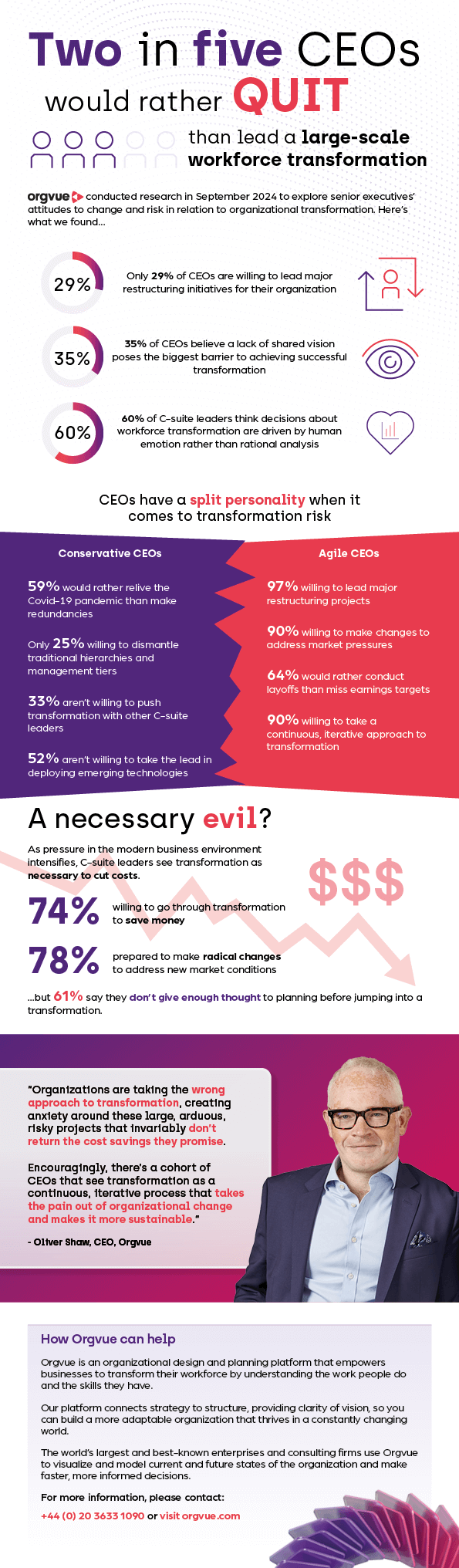 Two in five CEOs would rather QUIT than lead a large-scale workforce transformation

orgvue conducted research in September 2024 to explore senior executives' attitudes to change and risk in relation to organizational transformation. Here's what we found...

29%

Only 29% of CEOs are willing to lead major restructuring initiatives for their organization

35%

35% of CEOs believe a lack of shared vision poses the biggest barrier to achieving successful transformation

60%

60% of C-suite leaders think decisions about workforce transformation are driven by human emotion rather than rational analysis

CEOs have a split personality when it comes to transformation risk

Conservative CEOs

59% would rather relive the Covid-19 pandemic than make redundancies

Only 25% willing to dismantle traditional hierarchies and management tiers

33% aren't willing to push transformation with other C-suite leaders

52% aren't willing to take the lead in deploying emerging technologies

Agile CEOs

97% willing to lead major restructuring projects

90% willing to make changes to address market pressures

64% would rather conduct layoffs than miss earnings targets

90% willing to take a continuous, iterative approach to transformation

A necessary evil?

As pressure in the modern business environment intensifies, C-suite leaders see transformation as necessary to cut costs.

$$$

74% willing to go through transformation to save money

78% prepared to make radical changes to address new market conditions

...but 61% say they don't give enough thought to planning before jumping into a transformation.

"Organizations are taking the wrong approach to transformation, creating anxiety around these large, arduous, risky projects that invariably don't return the cost savings they promise.

Encouragingly, there's a cohort of CEOs that see transformation as a continuous, iterative process that takes the pain out of organizational change and makes it more sustainable."

- Oliver Shaw, CEO, Orgvue

How Orgvue can help

Orgvue is an organizational design and planning platform that empowers businesses to transform their workforce by understanding the work people do and the skills they have.

Our platform connects strategy to structure, providing clarity of vision, so you can build a more adaptable organization that thrives in a constantly changing world.

The world's largest and best-known enterprises and consulting firms use Orgvue to visualize and model current and future states of the organization and make faster, more informed decisions.

For more information, please contact:
+44 (0) 20 3633 1090 or visit orgvue.com